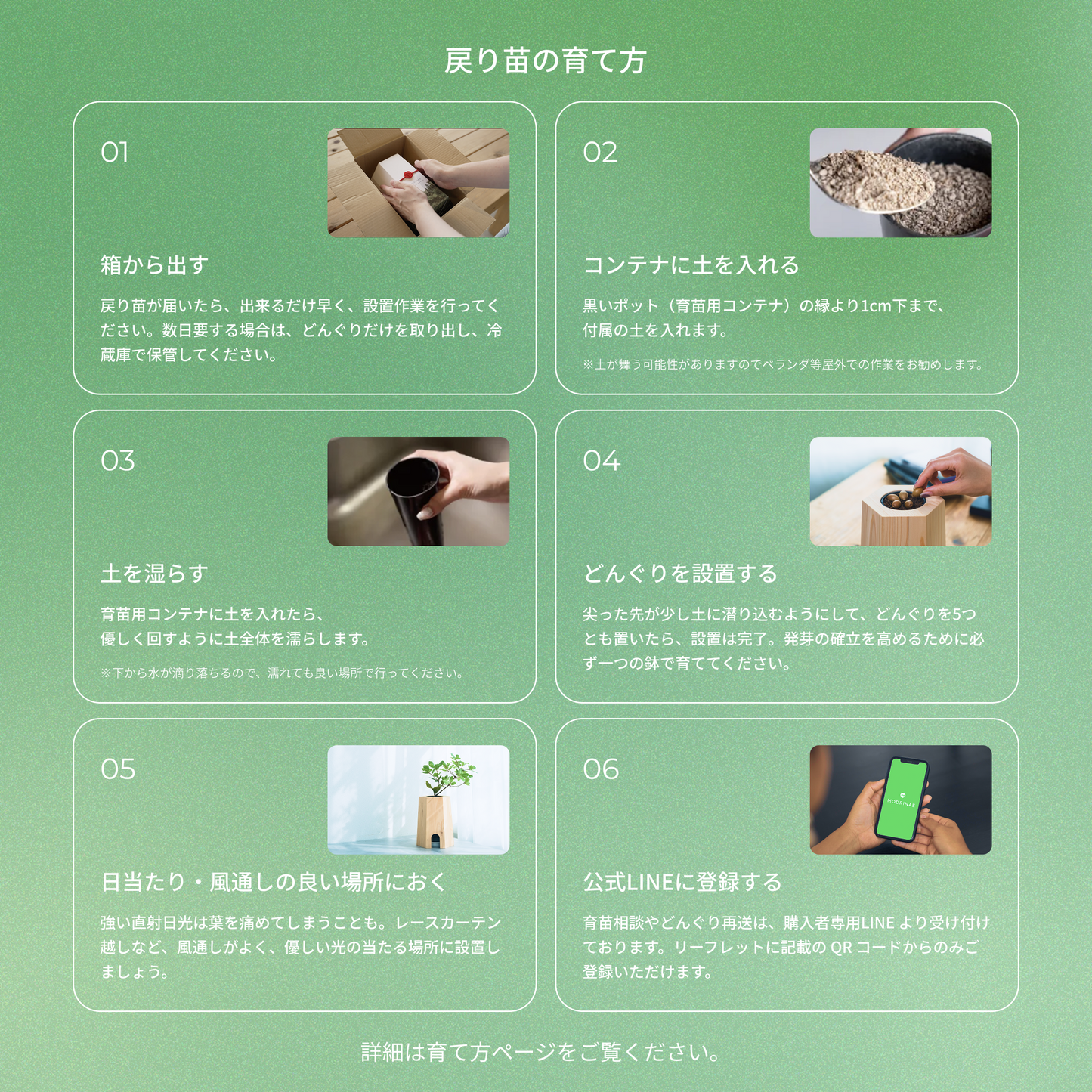 戻り苗の育て方

01

箱から出す

戻り苗が届いたら、出来るだけ早く、設置作業を行ってください。数日要する場合は、どんぐりだけを取り出し、冷蔵庫で保管してください。

02

コンテナに土を入れる

黒いポット（育苗用コンテナ）の縁より1cm下まで、付属の土を入れます。

※土が舞う可能性がありますのでベランダ等屋外での作業をお勧めします。

03

土を湿らす

育苗用コンテナに土を入れたら、優しく回すように土全体を濡らします。

※下から水が滴り落ちるので、濡れても良い場所で行ってください。

04

どんぐりを設置する

尖った先が少し土に潜り込むようにして、どんぐりを5つとも置いたら、設置は完了。発芽の確立を高めるために必ず一つの鉢で育ててください。

05

日当たり・風通しの良い場所におく

強い直射日光は葉を痛めてしまうことも。レースカーテン越しなど、風通しがよく、優しい光の当たる場所に設置しましょう。

06

MODRINAE

公式LINEに登録する

育苗相談やどんぐり再送は、購入者専用LINE より受け付けております。リーフレットに記載の QR コードからのみご登録いただけます。

詳細は育て方ページをご覧ください。