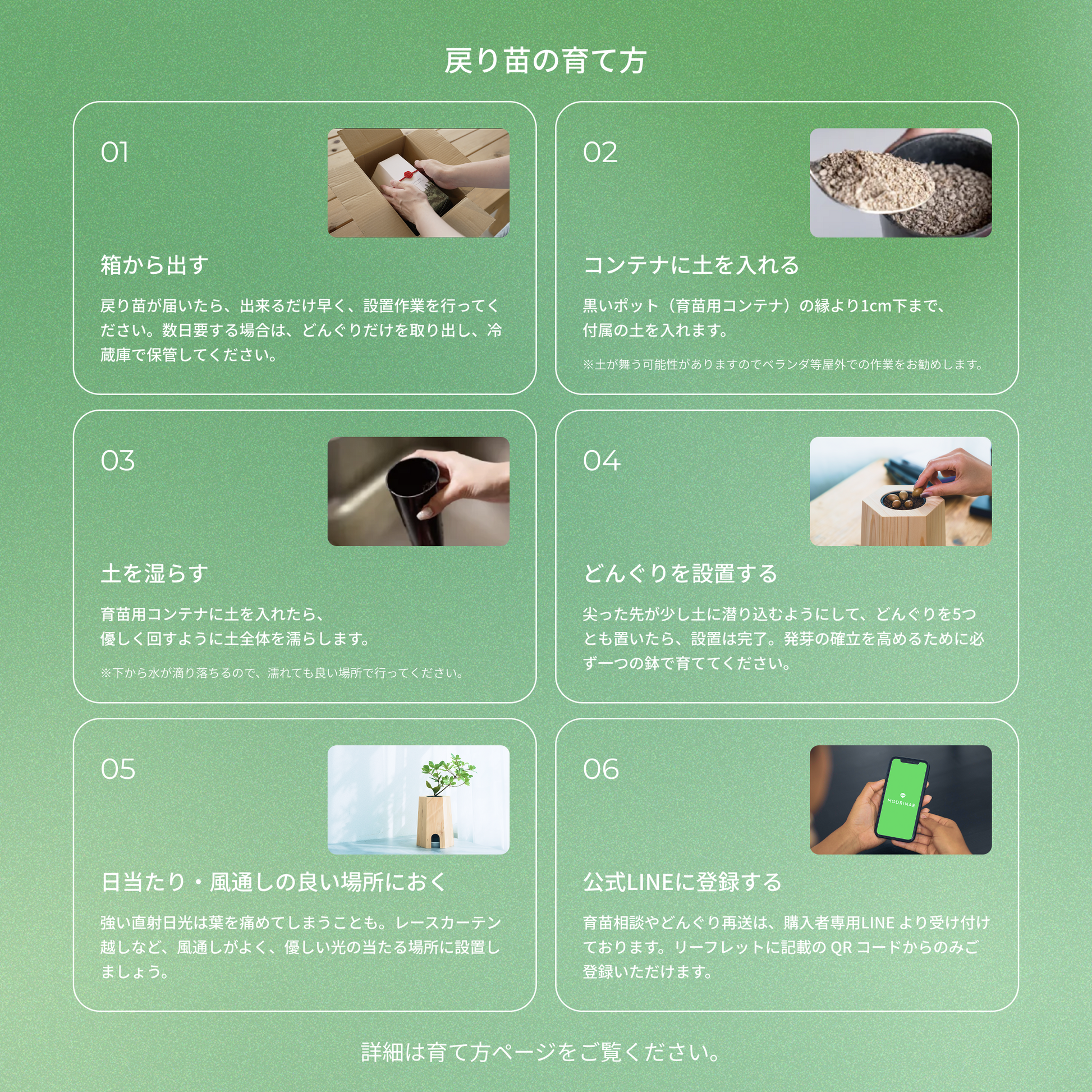 戻り苗の育て方

01

箱から出す

戻り苗が届いたら、出来るだけ早く、設置作業を行ってください。数日要する場合は、どんぐりだけを取り出し、冷蔵庫で保管してください。

02

コンテナに土を入れる

黒いポット（育苗用コンテナ）の縁より1cm下まで、付属の土を入れます。

※土が舞う可能性がありますのでベランダ等屋外での作業をお勧めします。

03

土を湿らす

育苗用コンテナに土を入れたら、優しく回すように土全体を濡らします。

※下から水が滴り落ちるので、濡れても良い場所で行ってください。

04

どんぐりを設置する

尖った先が少し土に潜り込むようにして、どんぐりを5つとも置いたら、設置は完了。発芽の確立を高めるために必ず一つの鉢で育ててください。

05

日当たり・風通しの良い場所におく

強い直射日光は葉を痛めてしまうことも。レースカーテン越しなど、風通しがよく、優しい光の当たる場所に設置しましょう。

06

MODRINAE

公式LINEに登録する

育苗相談やどんぐり再送は、購入者専用LINE より受け付けております。リーフレットに記載の QR コードからのみご登録いただけます。

詳細は育て方ページをご覧ください。